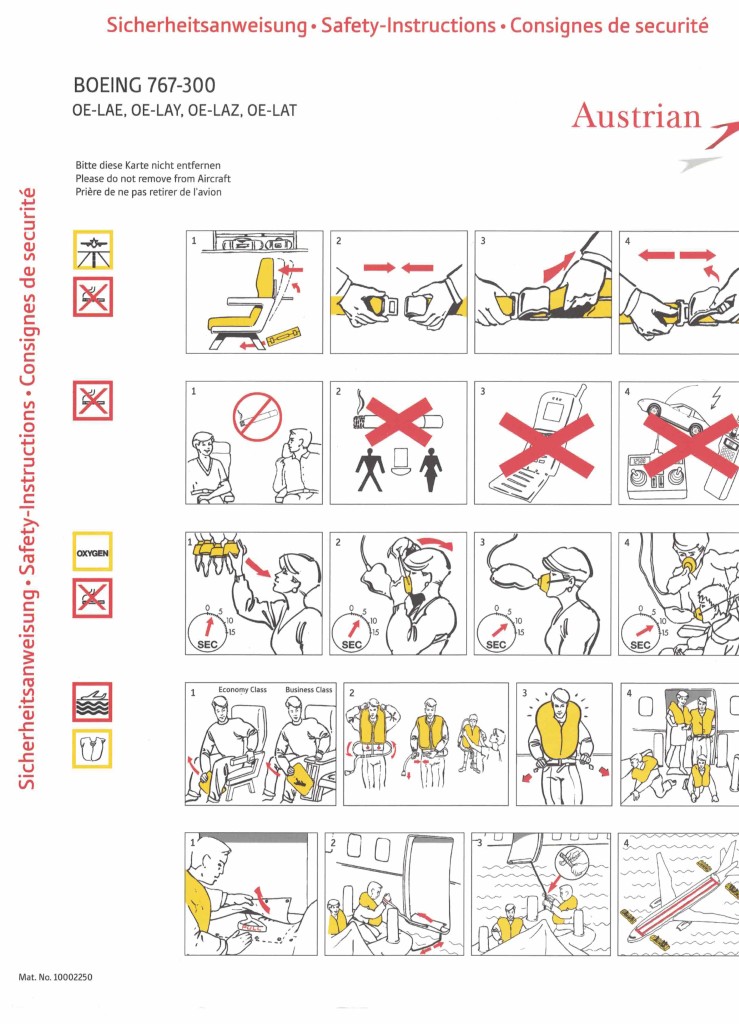 Sicherheitsanweisung • Safety-Instructions • Consignes de securité

BOEING 767-300
OE-LAE, OE-LAY, OE-LAZ, OE-LAT

Austrian

Bitte diese Karte nicht entfernen
Please do not remove from Aircraft
Prière de ne pas retirer de l'avion

Sicherheitsanweisung • Safety-Instructions • Consignes de securité

1 2 3 4

1 2 3 4

OXYGEN

1
0 5 10 15 SEC
2
0 5 10 15 SEC
3
0 5 10 15 SEC
4
0 5 10 15 SEC

1 Economy Class Business Class
2
3
4

1 2 3 4

Mat. No. 10002250