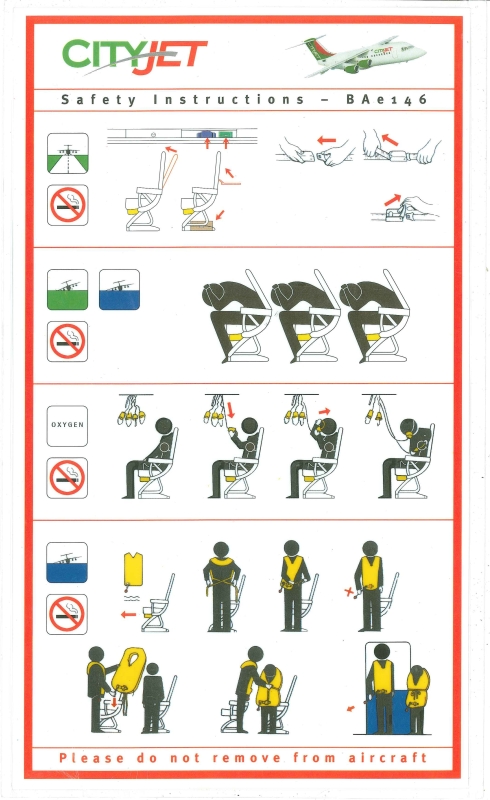 CITYJET

Safety Instructions - BAe146

OXYGEN

Please do not remove from aircraft