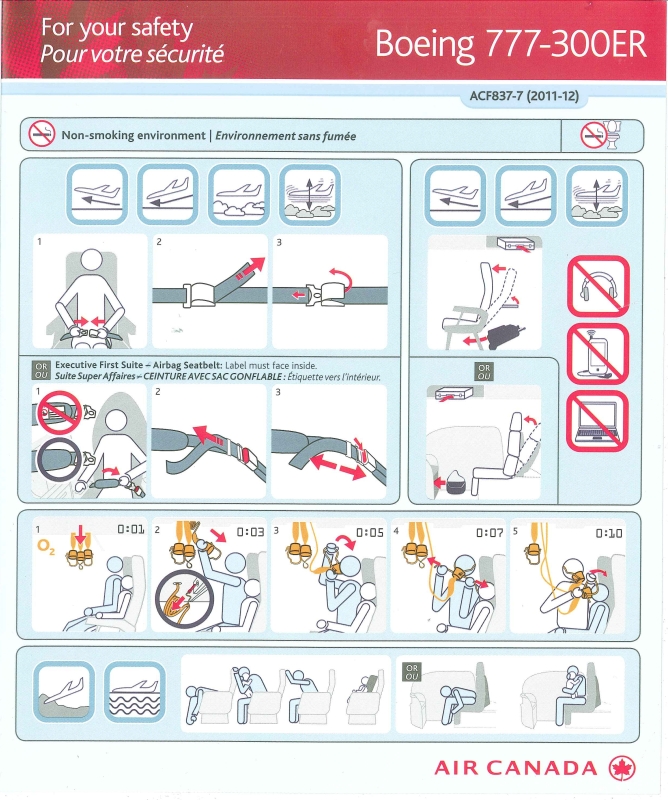 For your safety
Pour votre sécurité

Boeing 777-300ER

ACF837-7 (2011-12)

Non-smoking environment | Environnement sans fumée

1

2

3

OR
OU

Executive First Suite – Airbag Seatbelt: Label must face inside.
Suite Super Affaires – CEINTURE AVEC SAC GONFLABLE : Étiquette vers l'intérieur.

1

2

3

OR
OU

1 $O_2$ 0:01

2 0:03

3 0:05

4 0:07

5 0:10

OR
OU

AIR CANADA