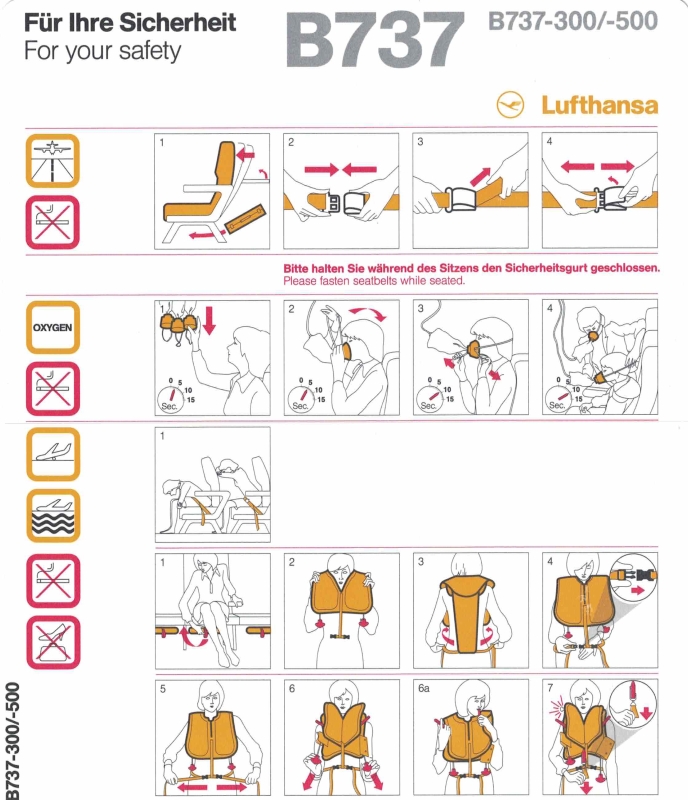 Für Ihre Sicherheit
For your safety

B737

B737-300/-500

Lufthansa

1

2

3

4

Bitte halten Sie während des Sitzens den Sicherheitsgurt geschlossen.
Please fasten seatbelts while seated.

OXYGEN

1

0 5 10 15 Sec.

2

0 5 10 15 Sec.

3

0 5 10 15 Sec.

4

0 5 10 15 Sec.

1

1

2

3

4

5

6

6a

7

B737-300/-500