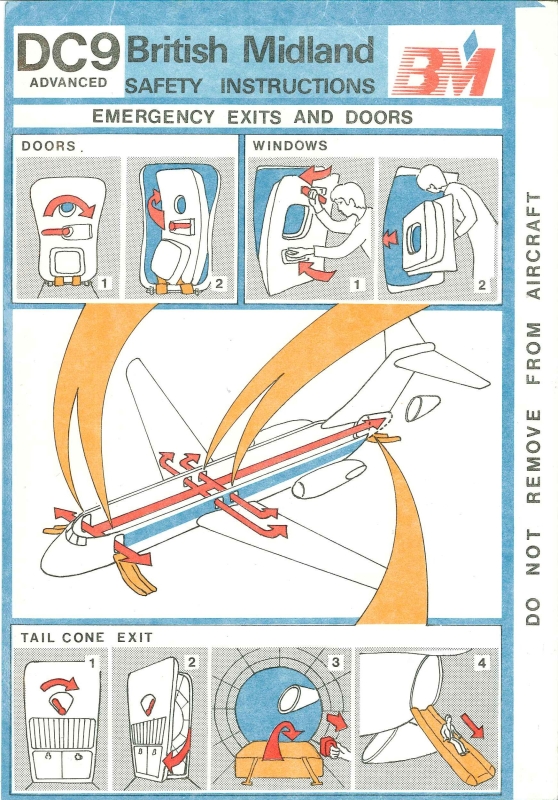 DC9
ADVANCED
British Midland
SAFETY INSTRUCTIONS
BM

EMERGENCY EXITS AND DOORS

DOORS.
1
2

WINDOWS
1
2

TAIL CONE EXIT
1
2
3
4

DO NOT REMOVE FROM AIRCRAFT