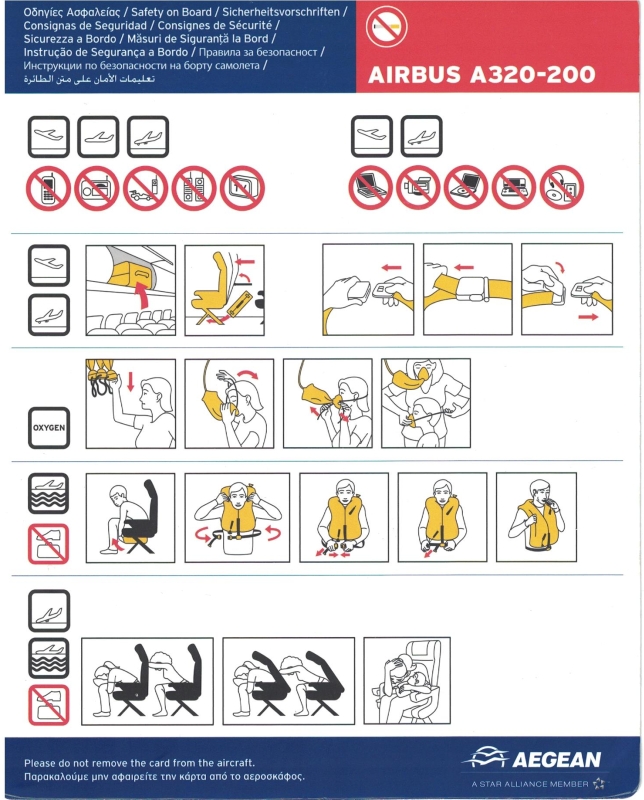 Οδηγίες Ασφαλείας / Safety on Board / Sicherheitsvorschriften / Consignas de Seguridad / Consignes de Sécurité / Sicurezza a Bordo / Măsuri de Siguranță la Bord / Instrução de Segurança a Bordo / Правила за безопасност / Инструкции по безопасности на борту самолета / تعليمات الأمان على متن الطائرة

AIRBUS A320-200

OXYGEN

Please do not remove the card from the aircraft.
Παρακαλούμε μην αφαιρείτε την κάρτα από το αεροσκάφος.

AEGEAN
A STAR ALLIANCE MEMBER