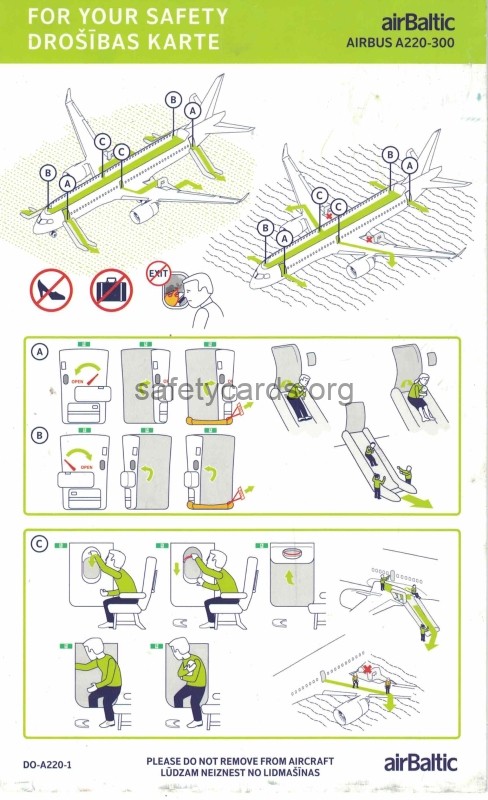 FOR YOUR SAFETY
DROŠĪBAS KARTE

airBaltic
AIRBUS A220-300

B A C C B A

B A C C B A

EXIT

A

OPEN

safetycards.org

B

OPEN

C

DO-A220-1

PLEASE DO NOT REMOVE FROM AIRCRAFT
LŪDZAM NEIZNEST NO LIDMAŠĪNAS

airBaltic