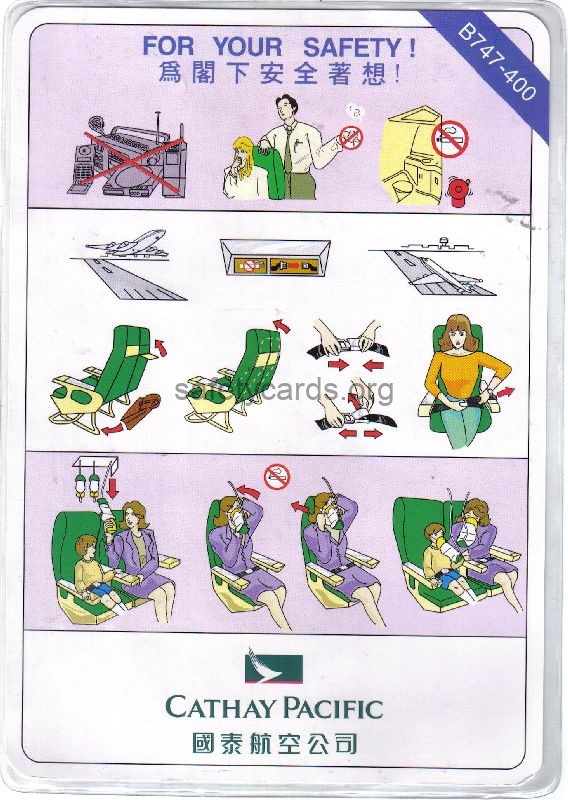 FOR YOUR SAFETY!
爲閣下安全著想!

B747-400

safetycards.org

CATHAY PACIFIC
國泰航空公司