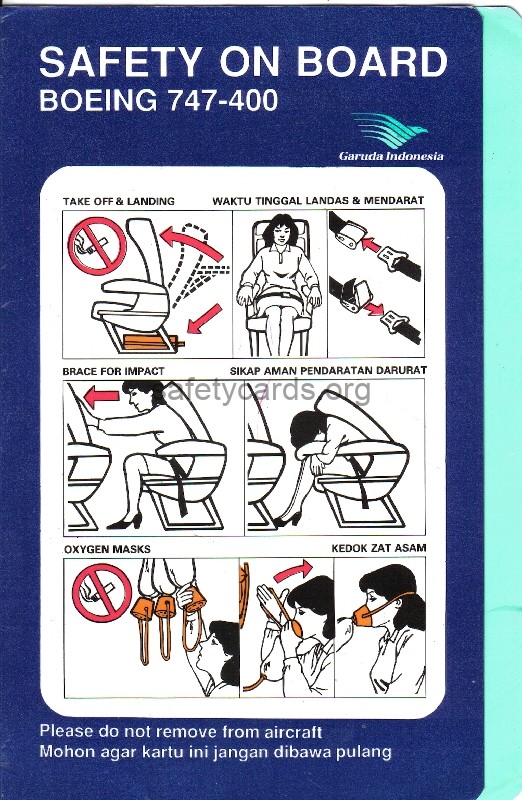 SAFETY ON BOARD
BOEING 747-400

Garuda Indonesia

TAKE OFF & LANDING
WAKTU TINGGAL LANDAS & MENDARAT

BRACE FOR IMPACT
SIKAP AMAN PENDARATAN DARURAT

safetycards.org

OXYGEN MASKS
KEDOK ZAT ASAM

Please do not remove from aircraft
Mohon agar kartu ini jangan dibawa pulang