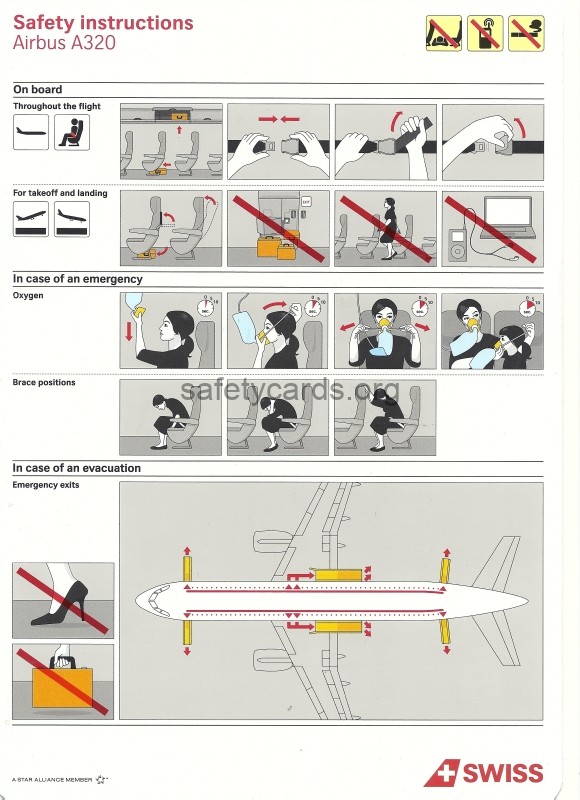 Safety instructions
Airbus A320

On board
Throughout the flight

For takeoff and landing

In case of an emergency
Oxygen

0 5 10 SEC.

0 5 10 SEC.

0 5 10 SEC.

0 5 10 SEC.

Brace positions

safetycards.org

In case of an evacuation
Emergency exits

A STAR ALLIANCE MEMBER

SWISS